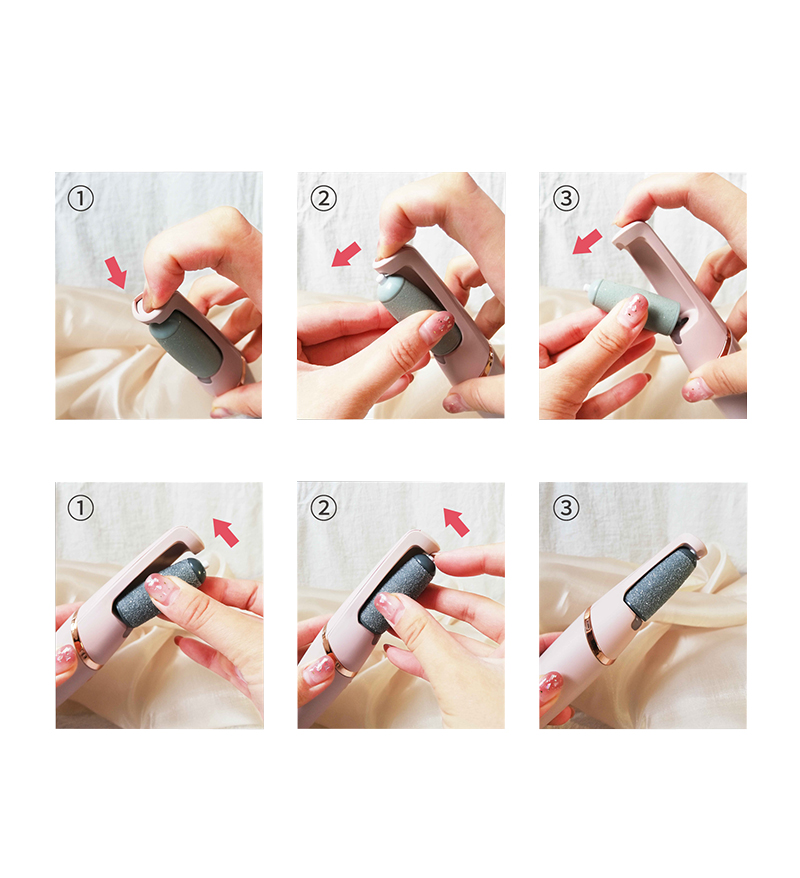 ①

②

③

①

②

③